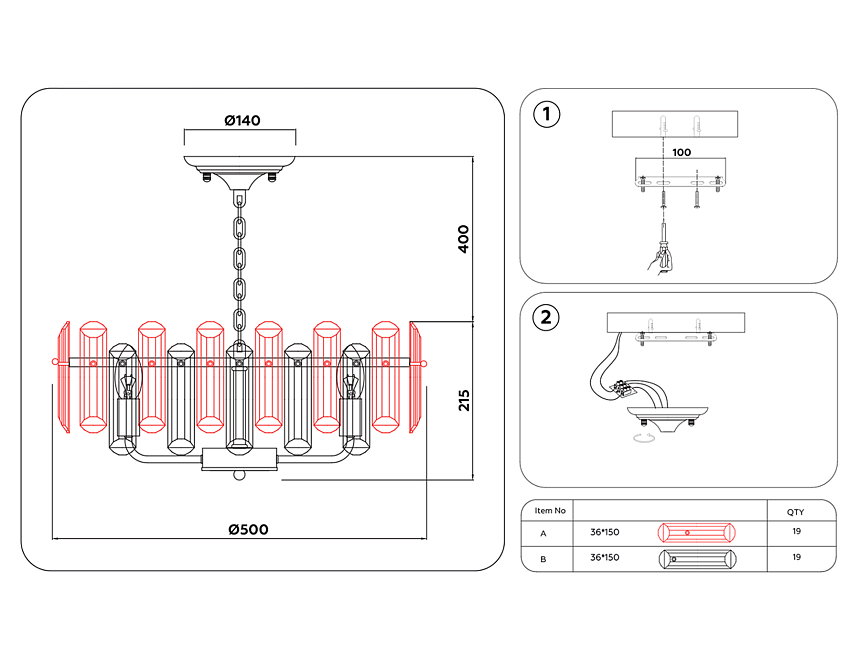 Ø140

400

215

Ø500

1

100

2

| Item No | | QTY |
|---|---|---|
| A | 36*150 | 19 |
| B | 36*150 | 19 |